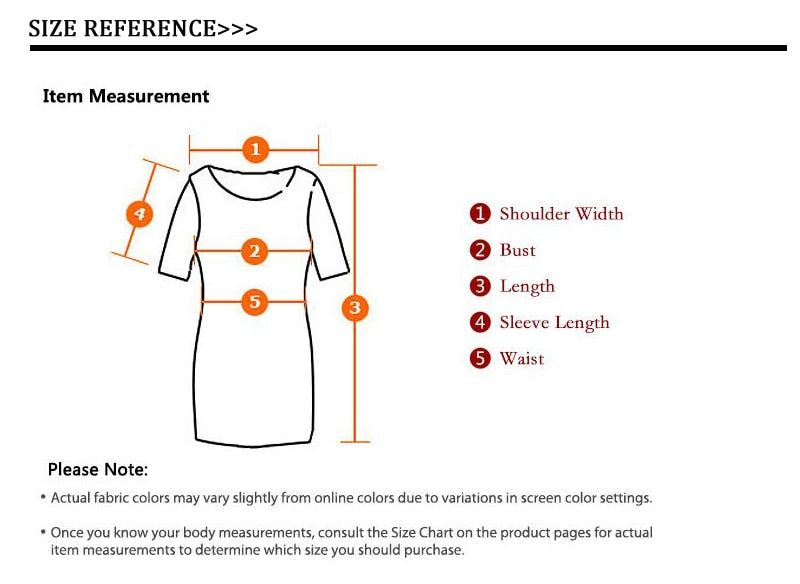 SIZE REFERENCE>>>

Item Measurement

1

4

2

5

3

1 Shoulder Width
2 Bust
3 Length
4 Sleeve Length
5 Waist

Please Note:

• Actual fabric colors may vary slightly from online colors due to variations in screen color settings.

• Once you know your body measurements, consult the Size Chart on the product pages for actual item measurements to determine which size you should purchase.